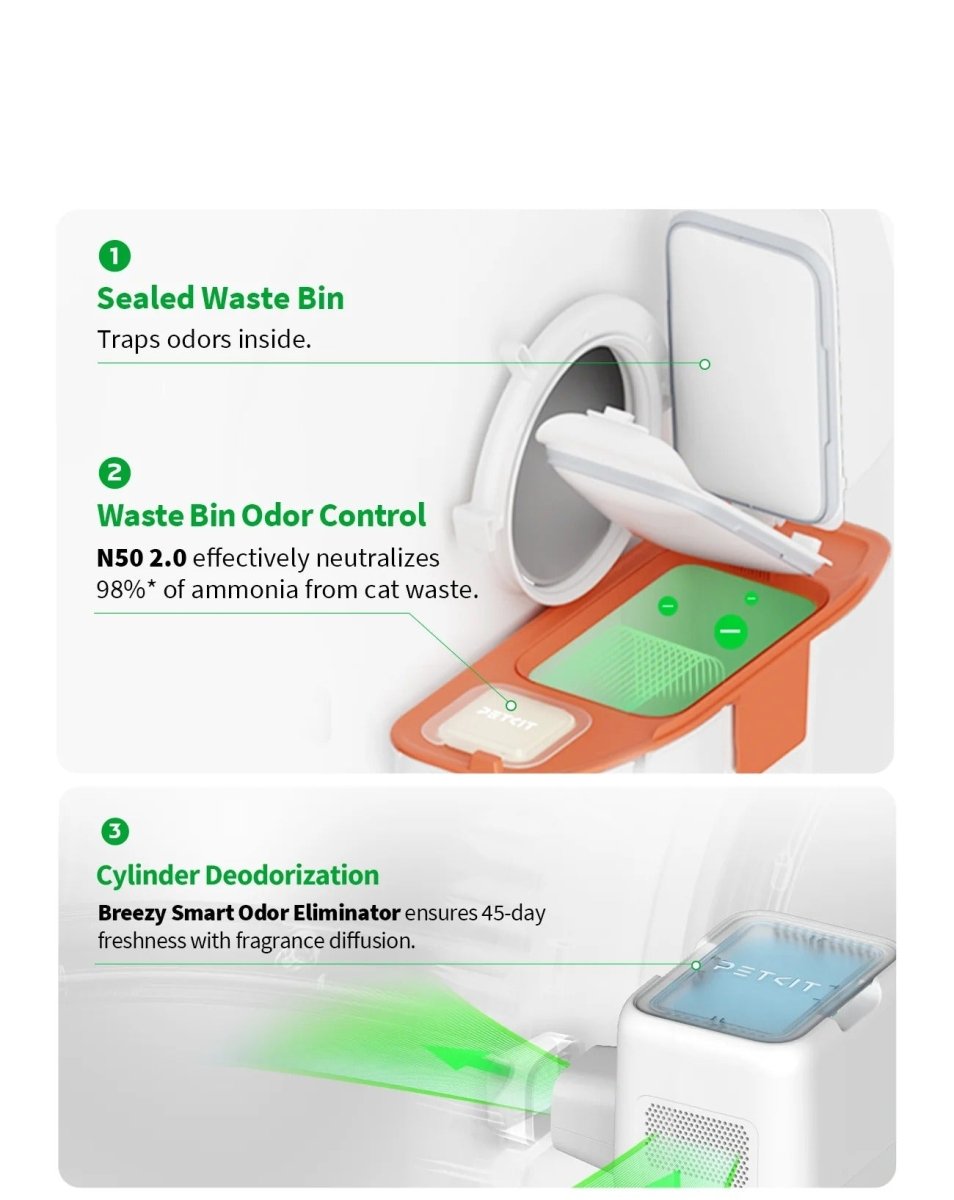 1
Sealed Waste Bin
Traps odors inside.

2
Waste Bin Odor Control
N50 2.0 effectively neutralizes 98%* of ammonia from cat waste.

PETKIT

3
Cylinder Deodorization
Breezy Smart Odor Eliminator ensures 45-day freshness with fragrance diffusion.

PETKIT