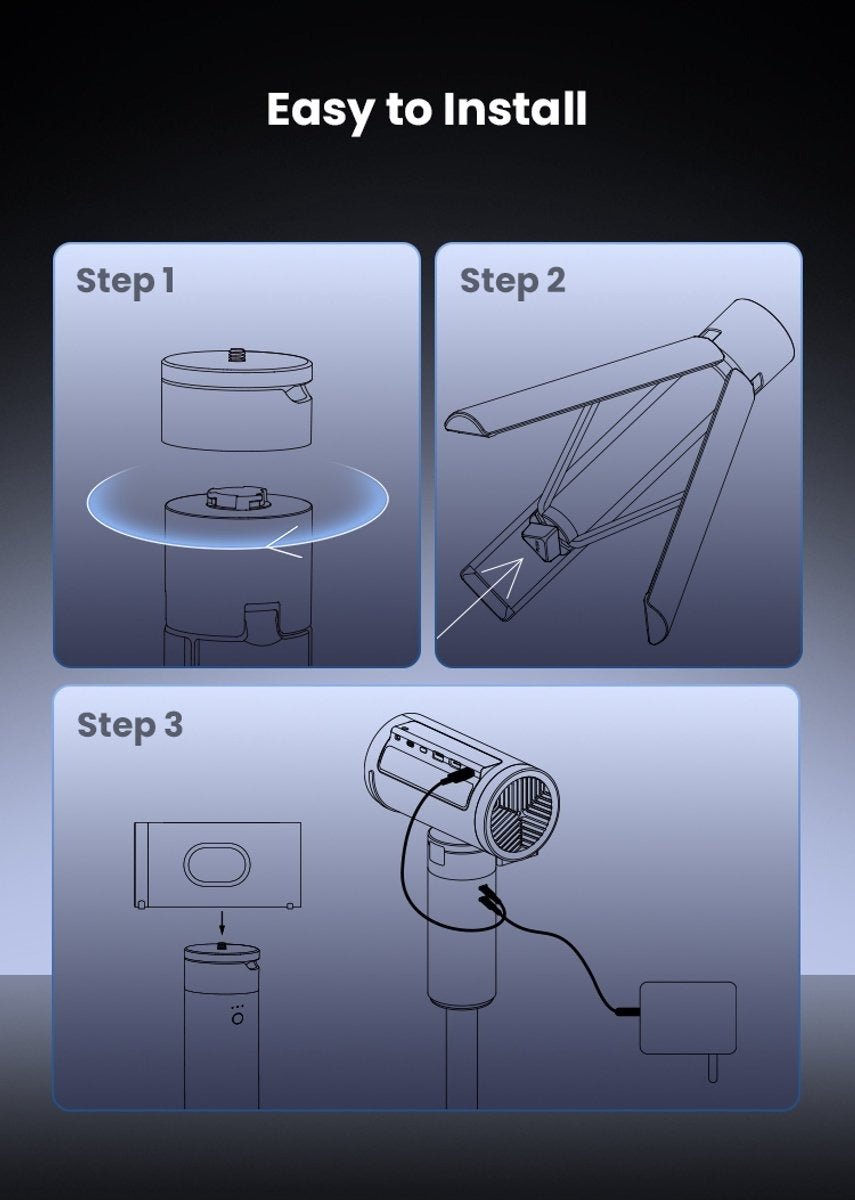 Easy to Install

Step 1

Step 2

Step 3